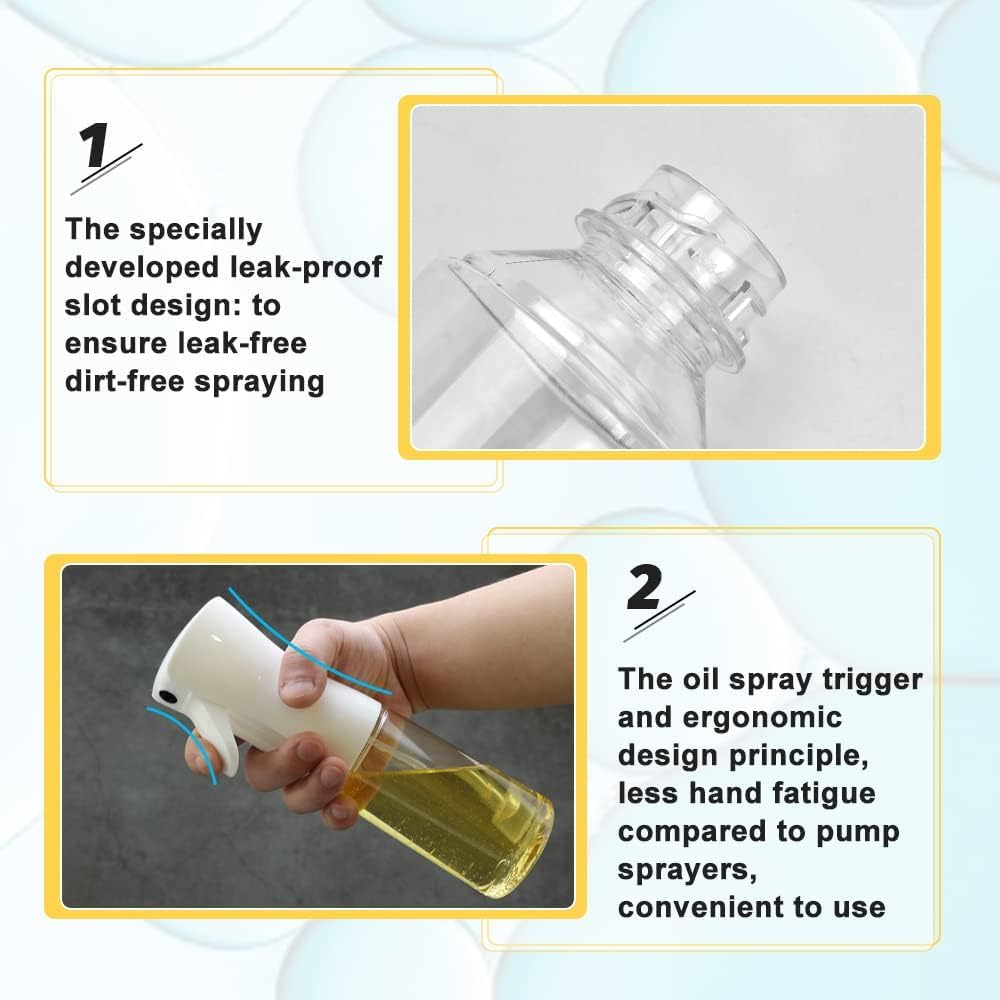 1

The specially developed leak-proof slot design: to ensure leak-free dirt-free spraying

2

The oil spray trigger and ergonomic design principle, less hand fatigue compared to pump sprayers, convenient to use